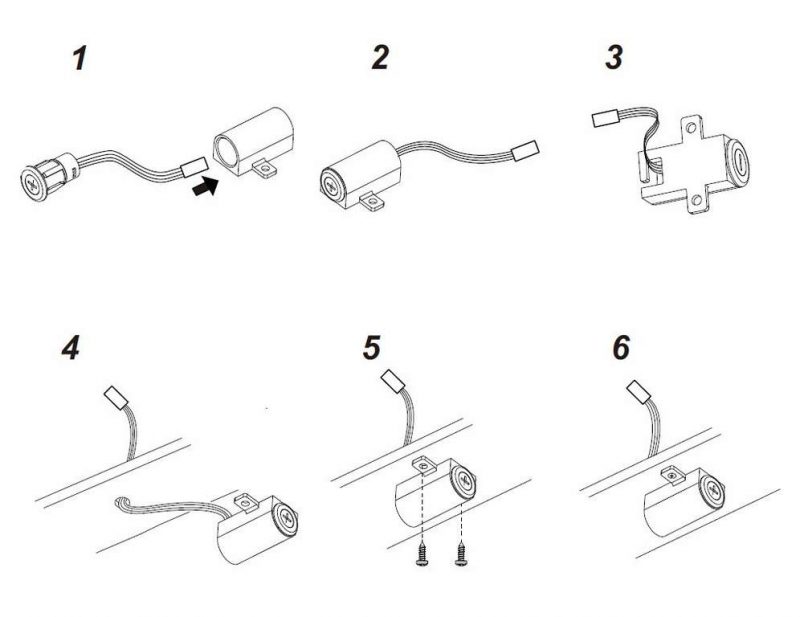 1

2

3

4

5

6