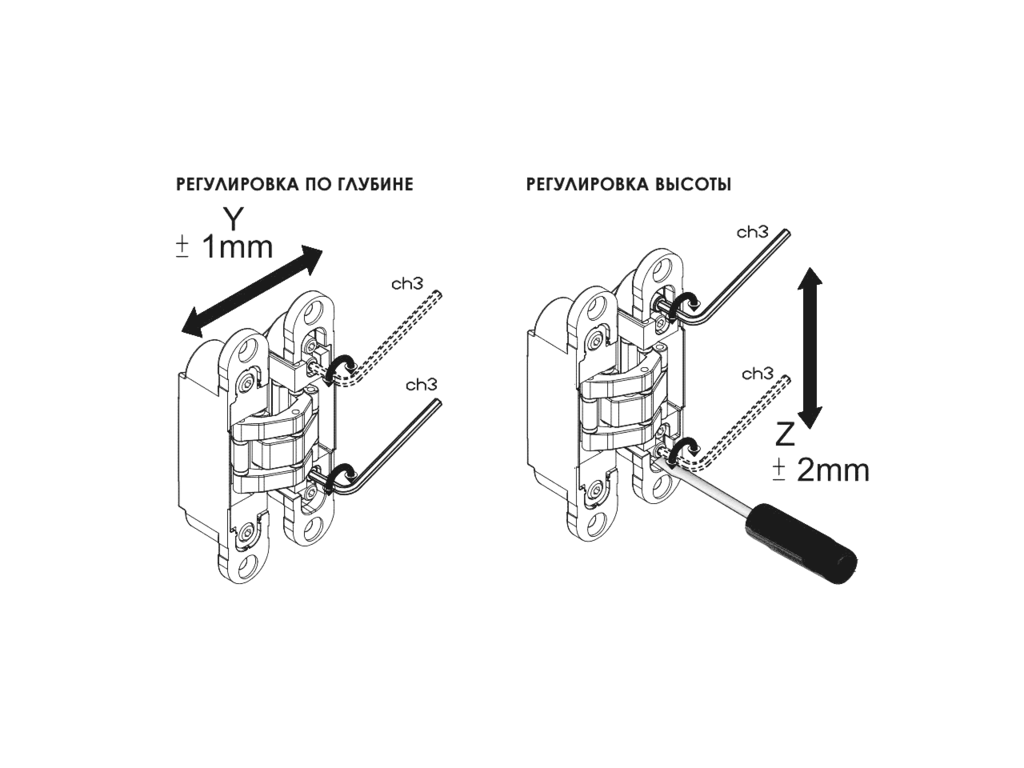 РЕГУЛИРОВКА ПО ГЛУБИНЕ

Y
± 1mm

ch3

ch3

РЕГУЛИРОВКА ВЫСОТЫ

ch3

ch3

Z
± 2mm