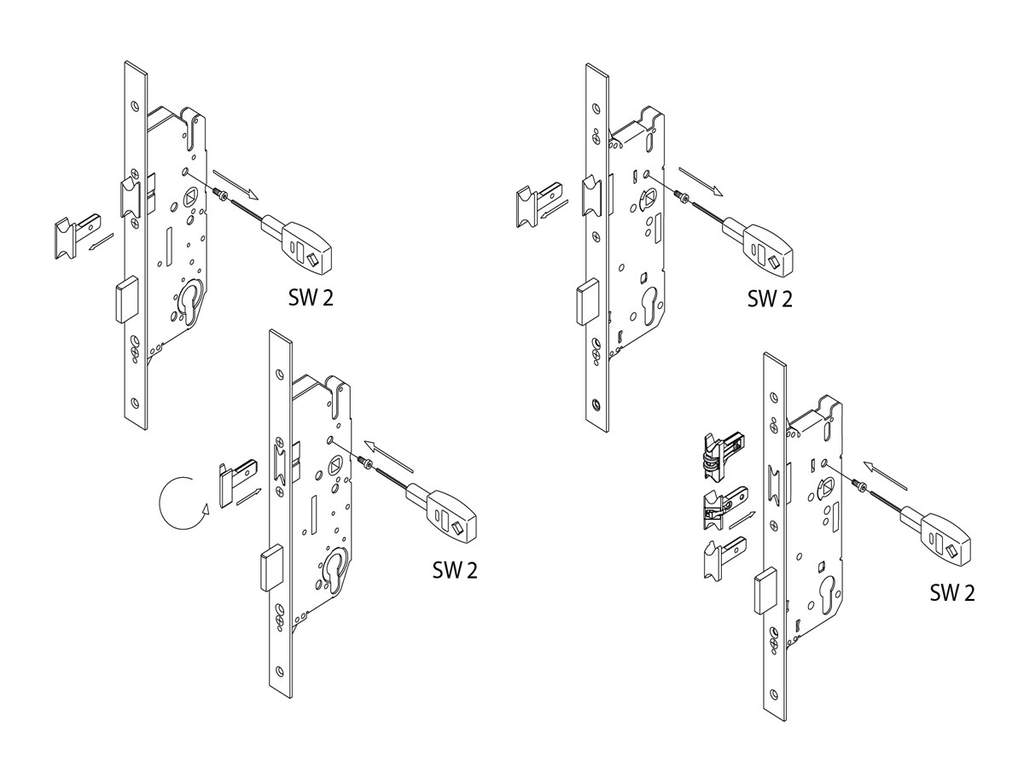 SW 2

SW 2

SW 2

SW 2